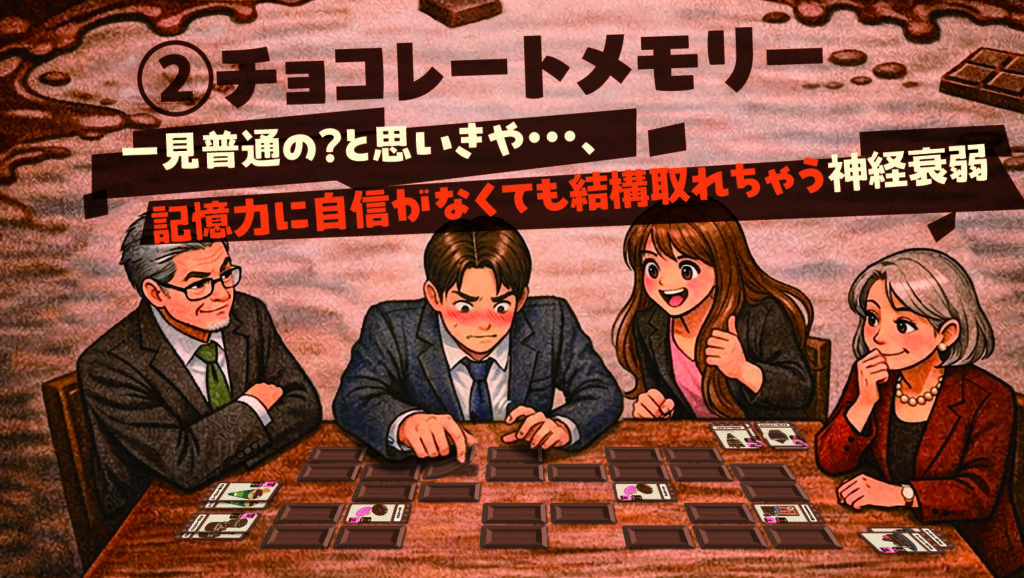 ②チョコレートメモリー

一見普通の?と思いきや…、

記憶力に自信がなくても結構取れちゃう神経衰弱